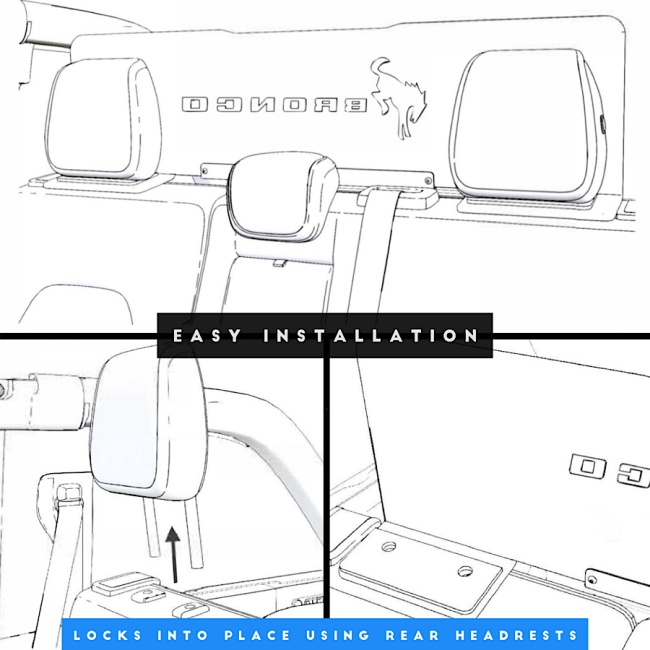 BRONCO

EASY INSTALLATION

LOCKS INTO PLACE USING REAR HEADRESTS